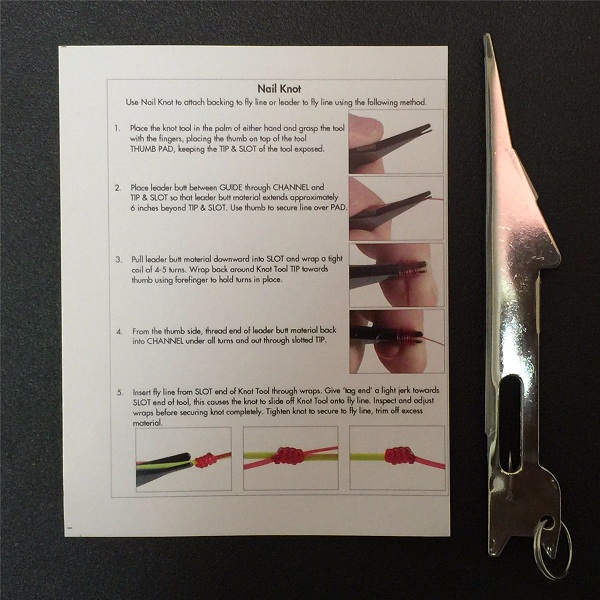 Nail Knot

Use Nail Knot to attach backing to fly line or leader to fly line using the following method.

1. Place the knot tool in the palm of either hand and grasp the tool with the fingers, placing the thumb on top of the tool THUMB PAD, keeping the TIP & SLOT of the tool exposed.

2. Place leader butt between GUIDE through CHANNEL and TIP & SLOT so that leader butt material extends approximately 6 inches beyond TIP & SLOT. Use thumb to secure line over PAD.

3. Pull leader butt material downward into SLOT and wrap a tight coil of 4-5 turns. Wrap back around Knot Tool TIP towards thumb using forefinger to hold turns in place.

4. From the thumb side, thread end of leader butt material back into CHANNEL under all turns and out through slotted TIP.

5. Insert fly line from SLOT end of Knot Tool through wraps. Give 'tag end' a light jerk towards SLOT end of tool, this causes the knot to slide off Knot Tool onto fly line. Inspect and adjust wraps before securing knot completely. Tighten knot to secure to fly line, trim off excess material.